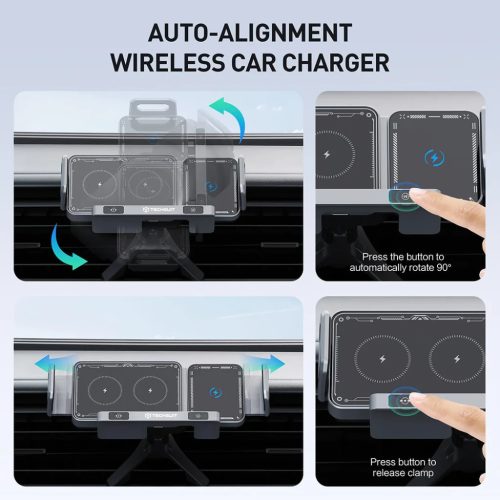 AUTO-ALIGNMENT
WIRELESS CAR CHARGER

TECHSUIT

Press the button to automatically rotate 90°

TECHSUIT

Press button to release clamp