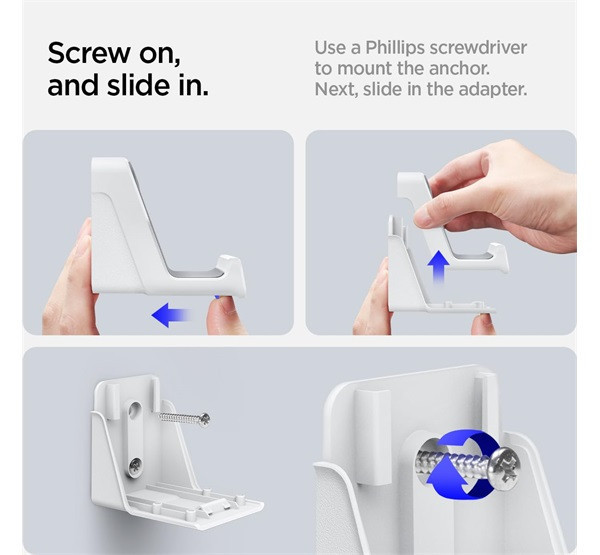 Screw on, and slide in.

Use a Phillips screwdriver to mount the anchor. Next, slide in the adapter.